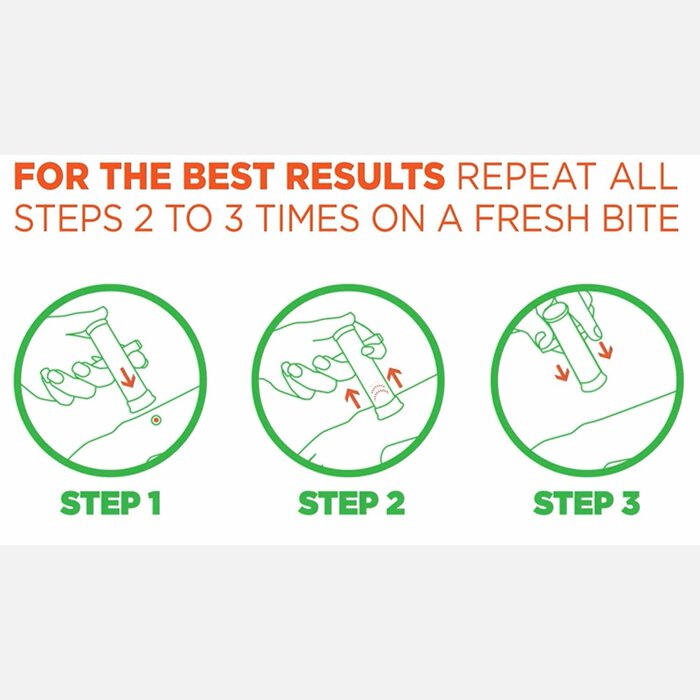 FOR THE BEST RESULTS REPEAT ALL STEPS 2 TO 3 TIMES ON A FRESH BITE

STEP 1

STEP 2

STEP 3