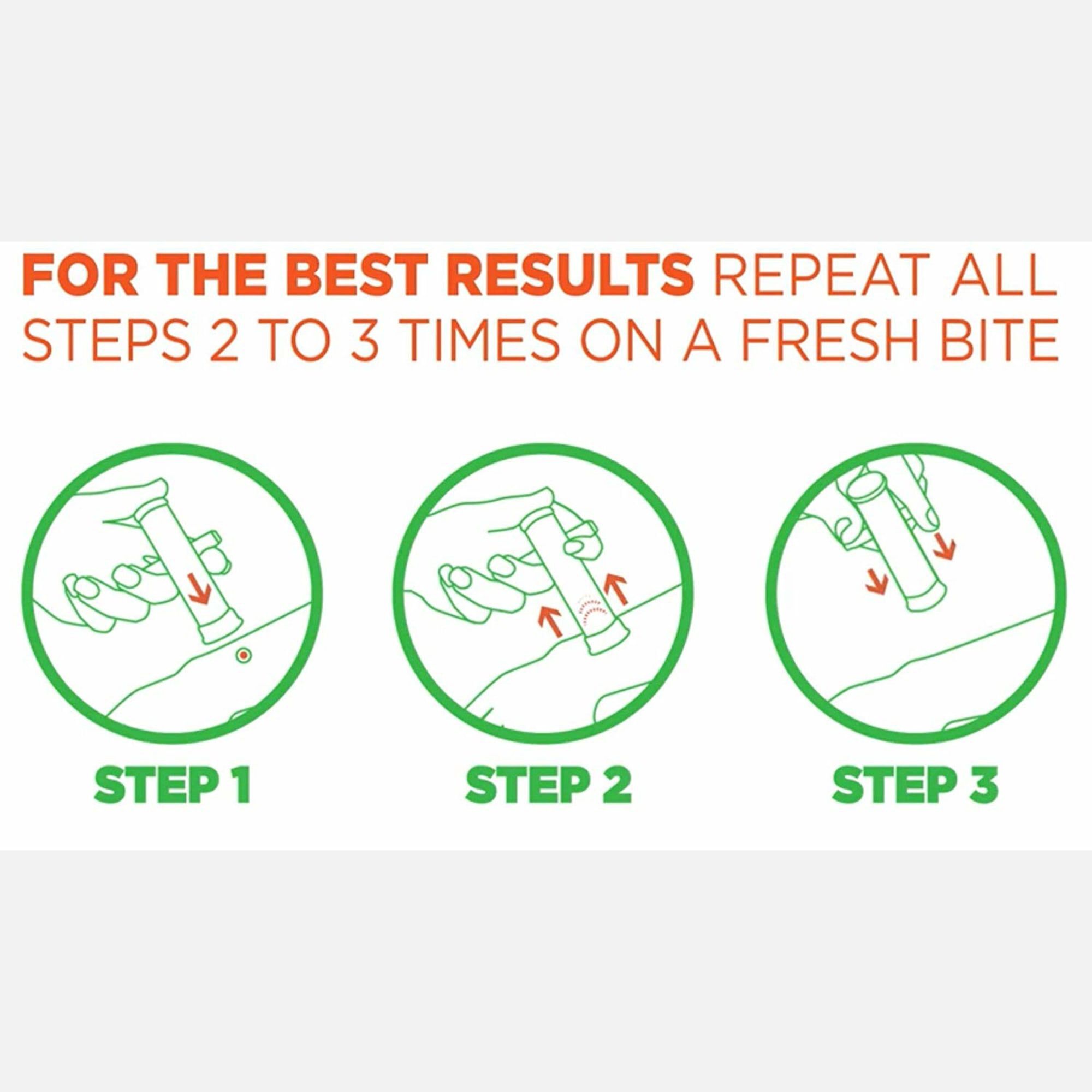 FOR THE BEST RESULTS REPEAT ALL STEPS 2 TO 3 TIMES ON A FRESH BITE

STEP 1

STEP 2

STEP 3