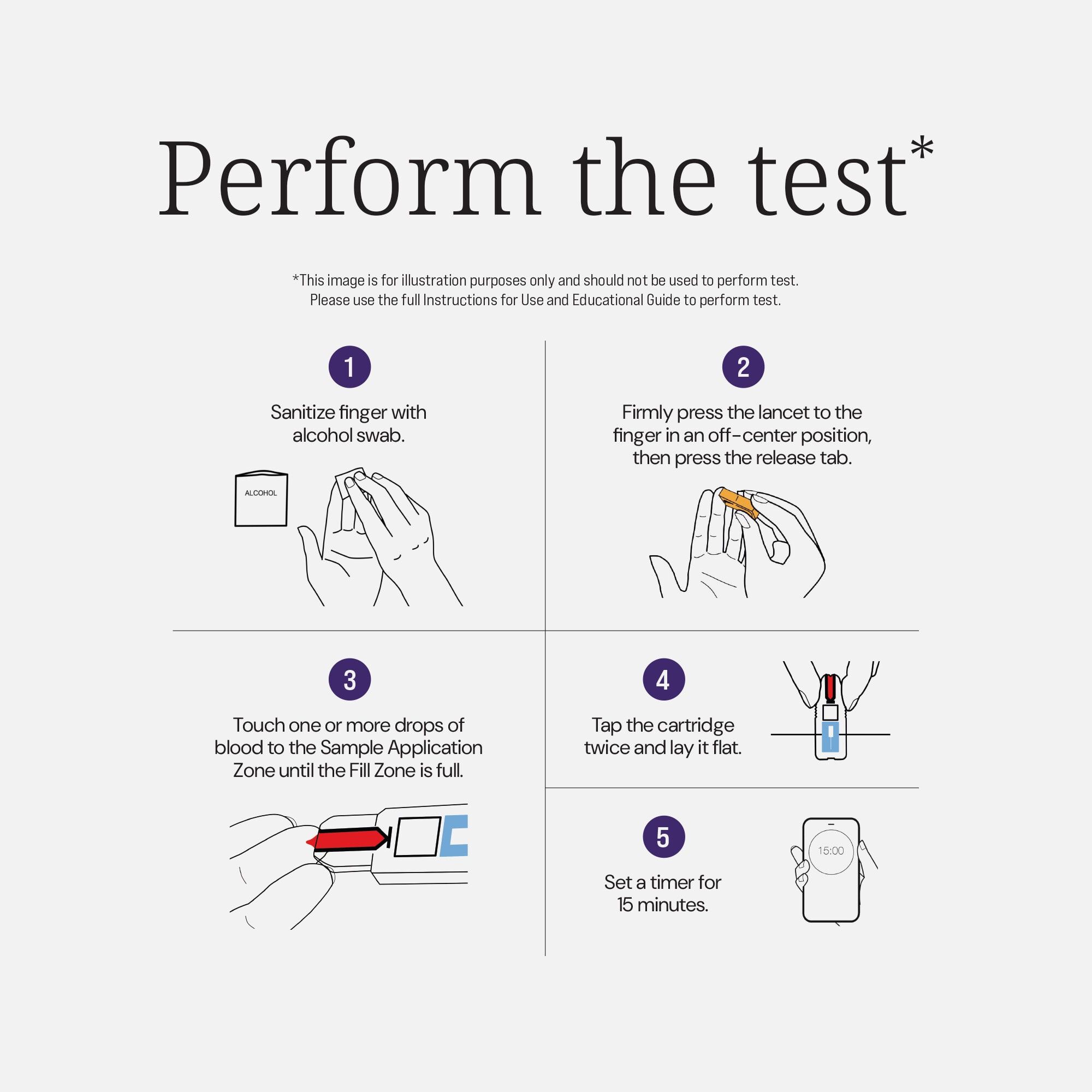 Perform the test*

*This image is for illustration purposes only and should not be used to perform test. Please use the full Instructions for Use and Educational Guide to perform test.

1

Sanitize finger with alcohol swab.

ALCOHOL

2

Firmly press the lancet to the finger in an off-center position, then press the release tab.

3

Touch one or more drops of blood to the Sample Application Zone until the Fill Zone is full.

4

Tap the cartridge twice and lay it flat.

5

Set a timer for 15 minutes.

15:00